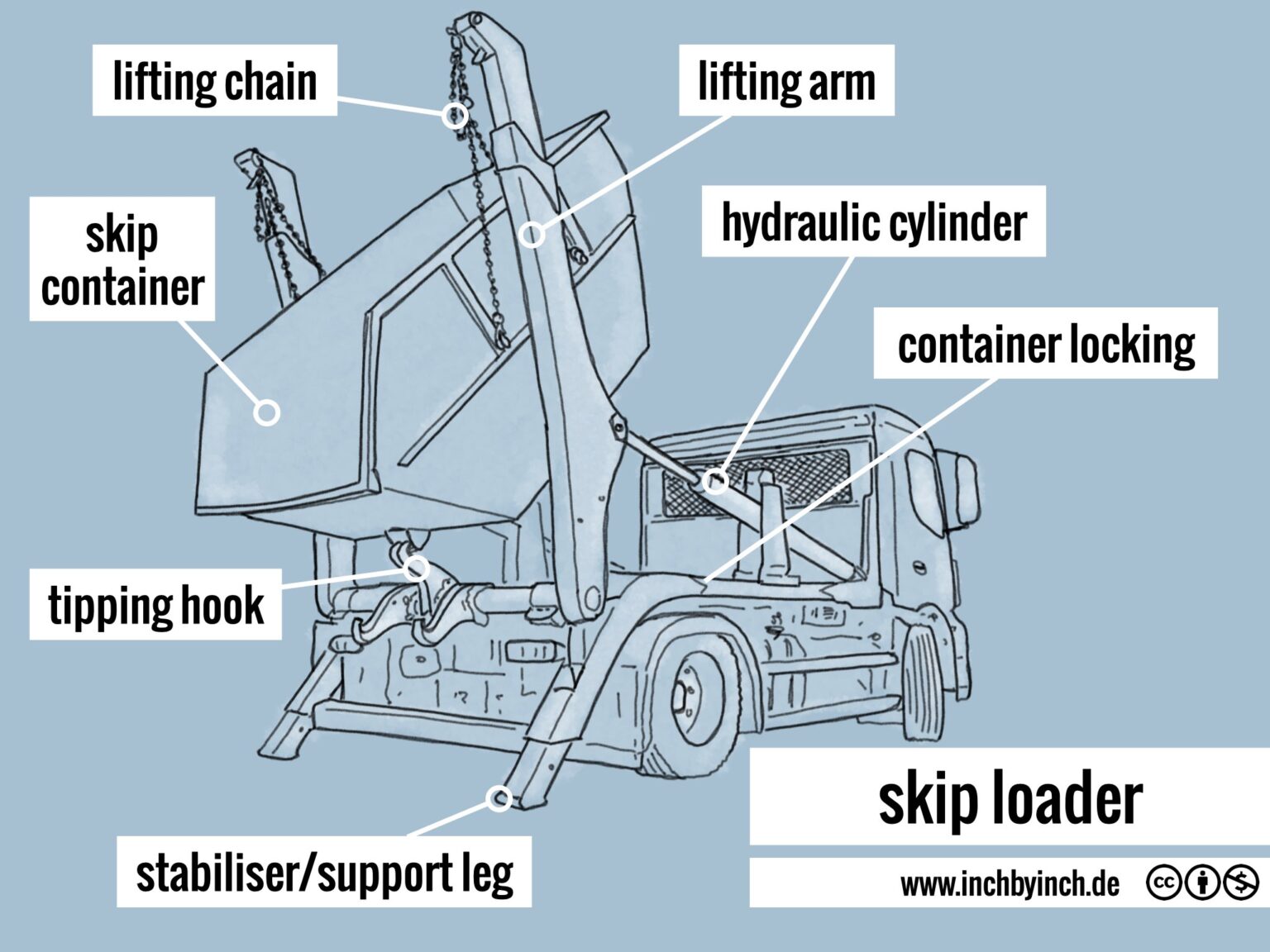 lifting chain

lifting arm

skip container

hydraulic cylinder

container locking

tipping hook

stabiliser/support leg

skip loader

www.inchbyinch.de