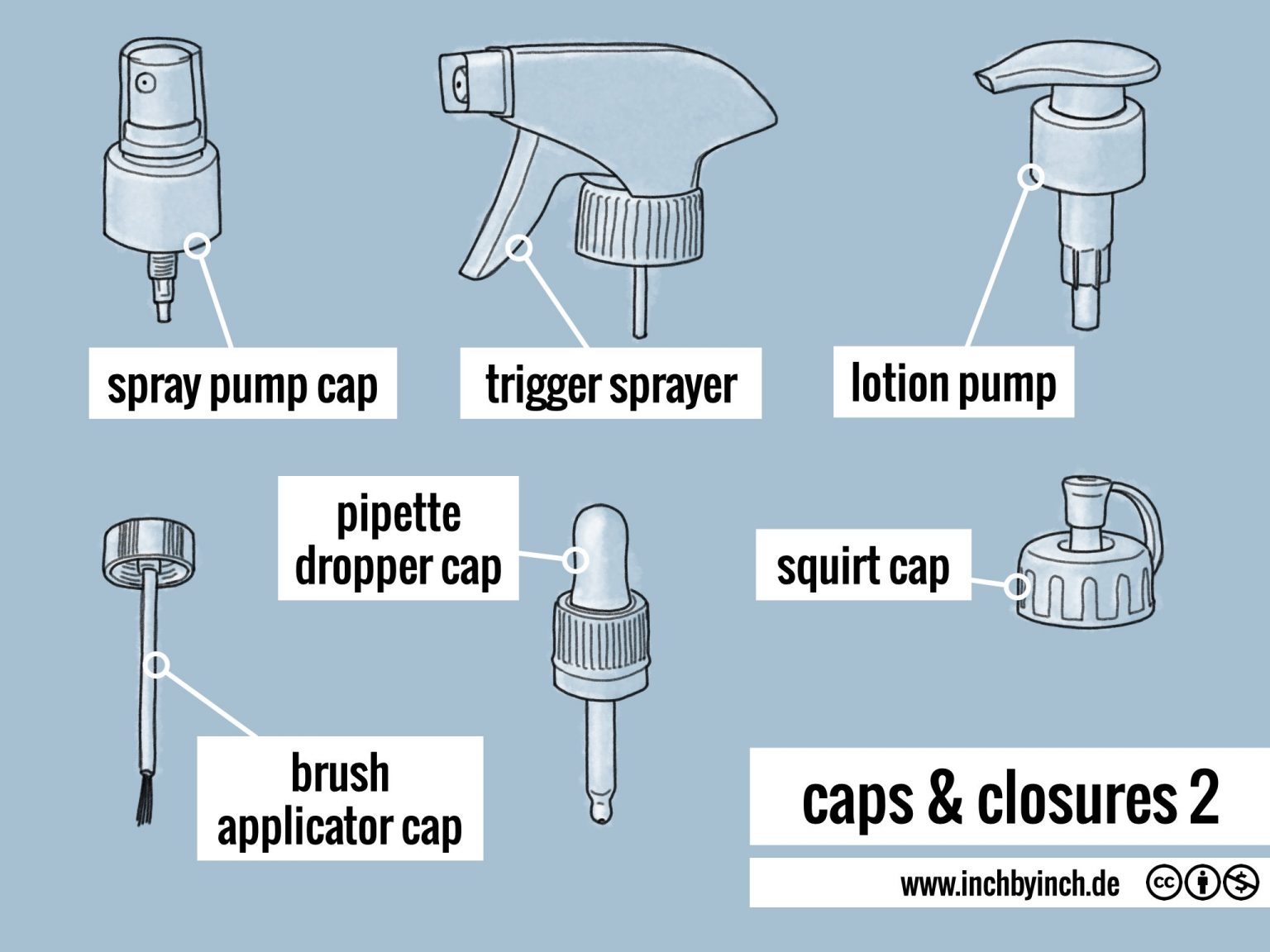 spray pump cap

trigger sprayer

lotion pump

pipette dropper cap

squirt cap

brush applicator cap

caps & closures 2

www.inchbyinch.de