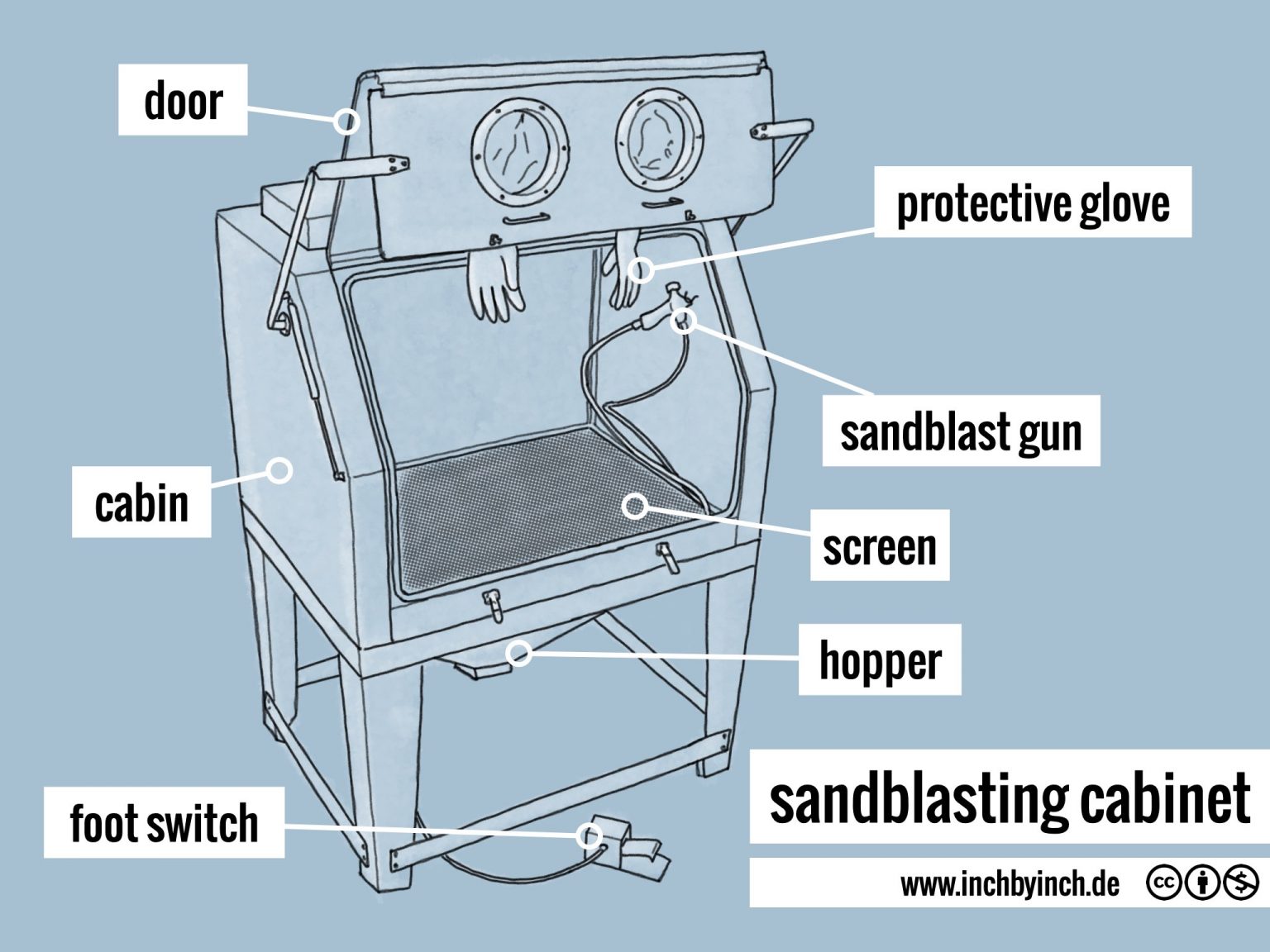 door

protective glove

sandblast gun

cabin

screen

hopper

foot switch

sandblasting cabinet

www.inchbyinch.de