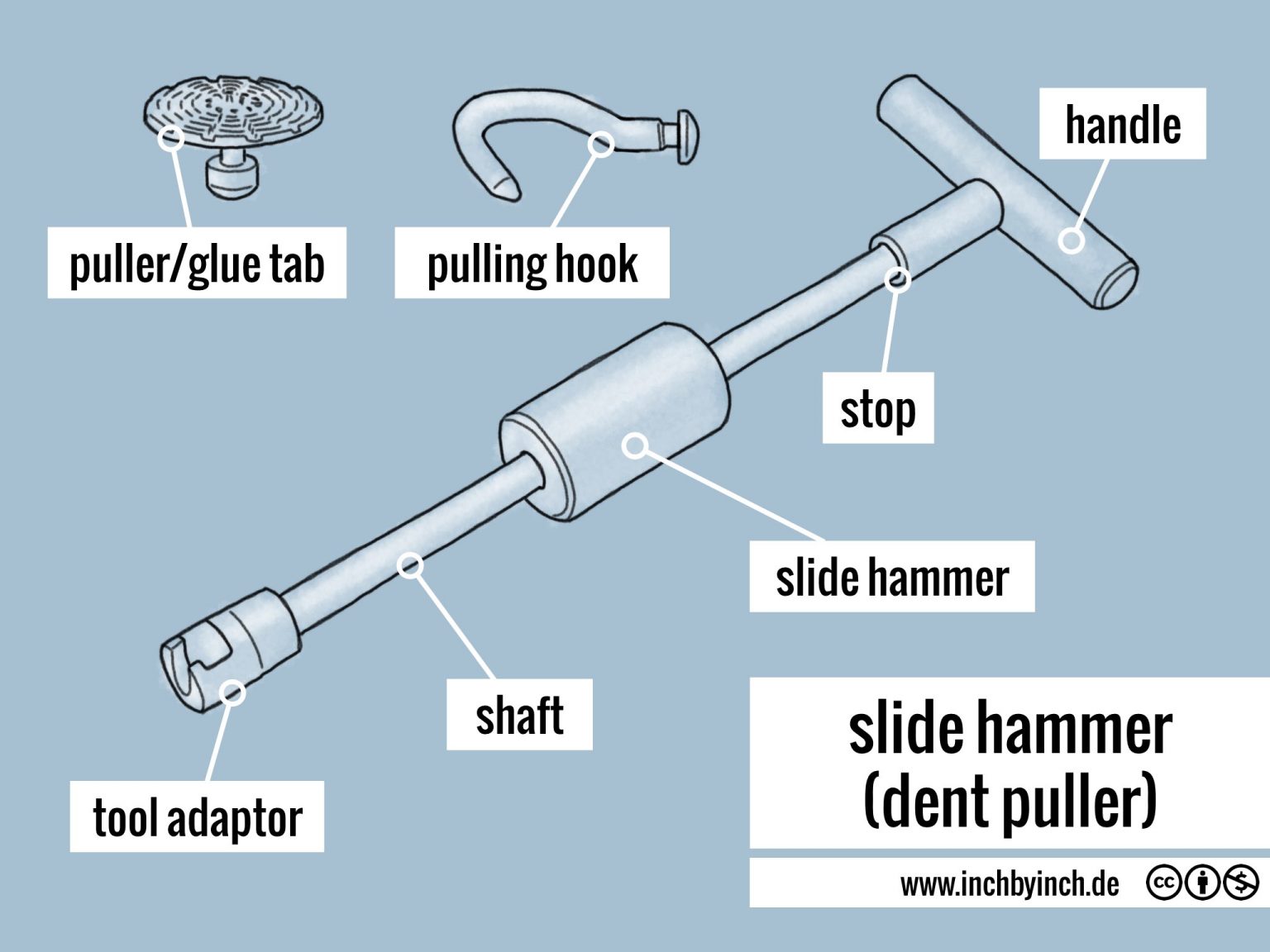 puller/glue tab

pulling hook

handle

stop

slide hammer

shaft

tool adaptor

slide hammer
(dent puller)

www.inchbyinch.de