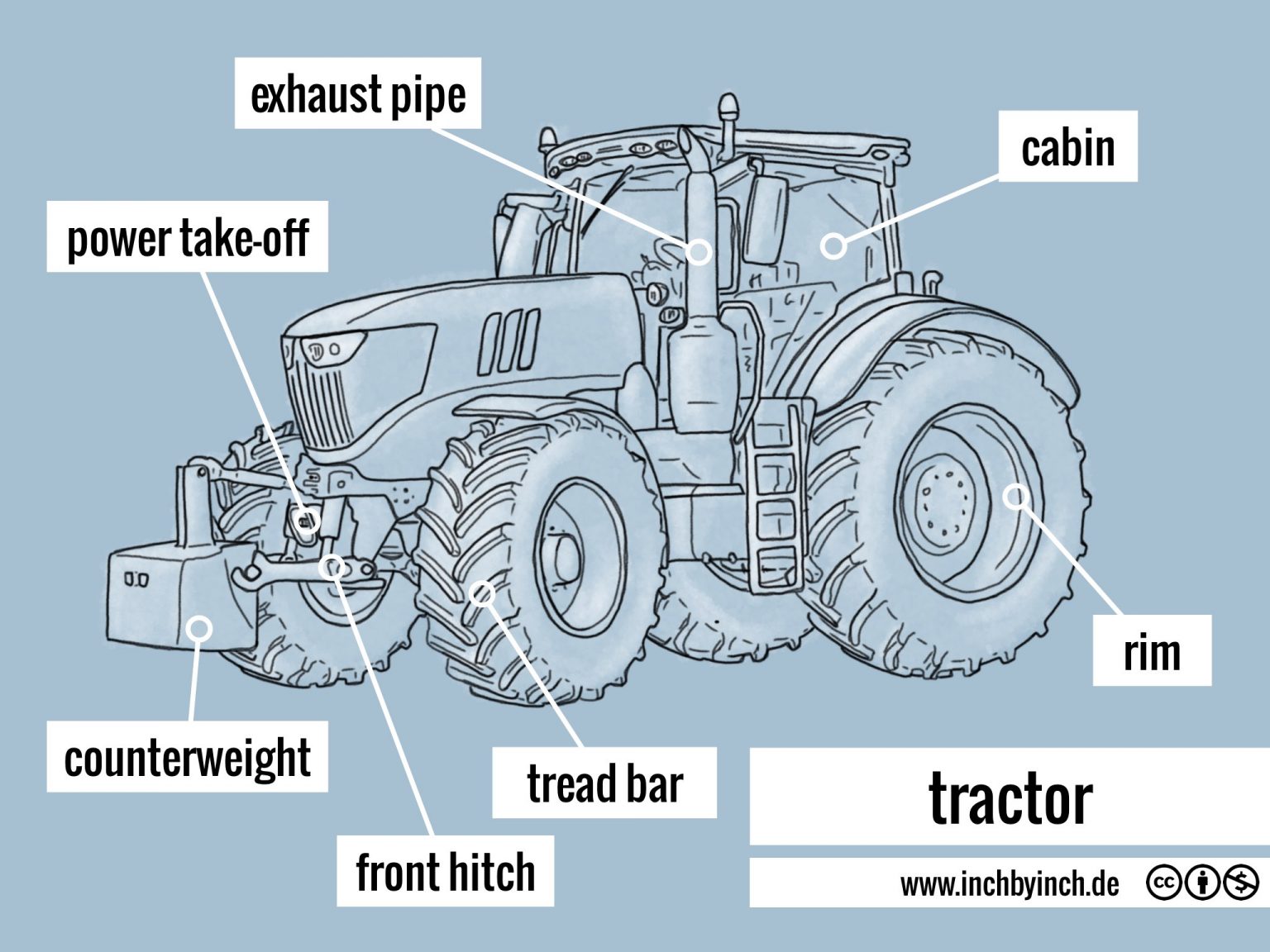 exhaust pipe

cabin

power take-off

rim

counterweight

tread bar

front hitch

tractor

www.inchbyinch.de