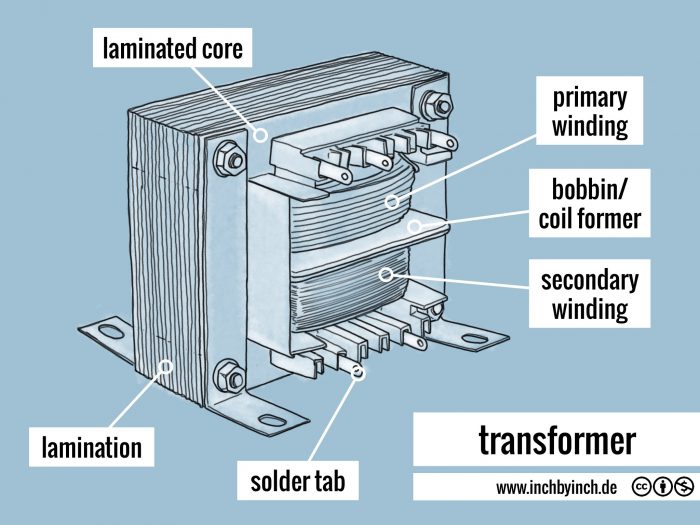 laminated core

primary winding

bobbin/ coil former

secondary winding

lamination

solder tab

transformer

www.inchbyinch.de