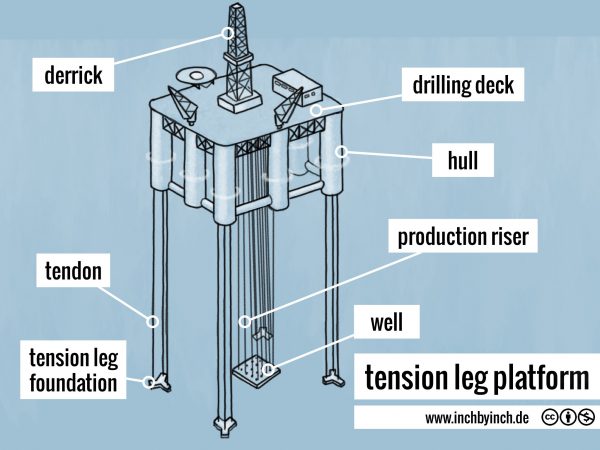 derrick

drilling deck

hull

production riser

tendon

well

tension leg foundation

tension leg platform

www.inchbyinch.de