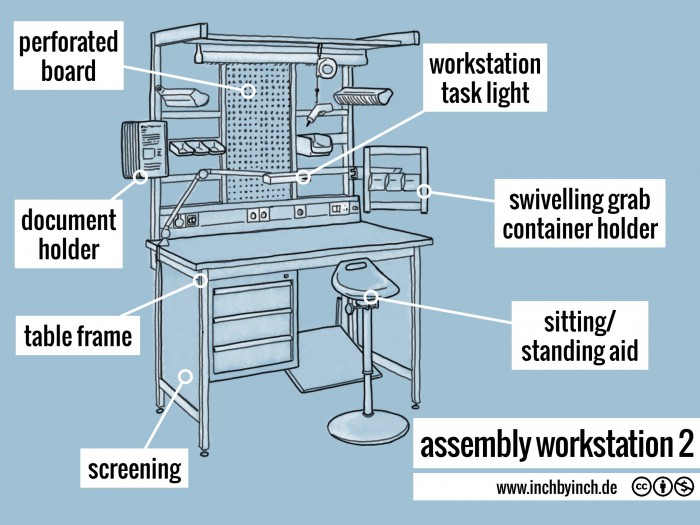 perforated board

workstation task light

document holder

swivelling grab container holder

table frame

sitting/ standing aid

screening

assembly workstation 2

www.inchbyinch.de