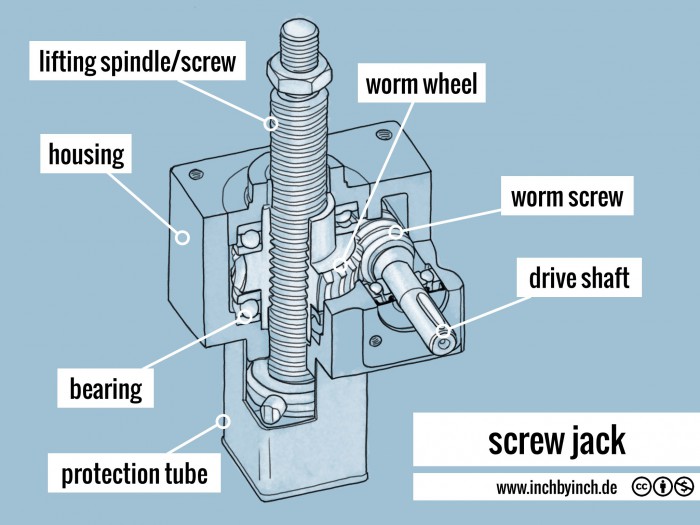 lifting spindle/screw

worm wheel

housing

worm screw

drive shaft

bearing

protection tube

screw jack

www.inchbyinch.de