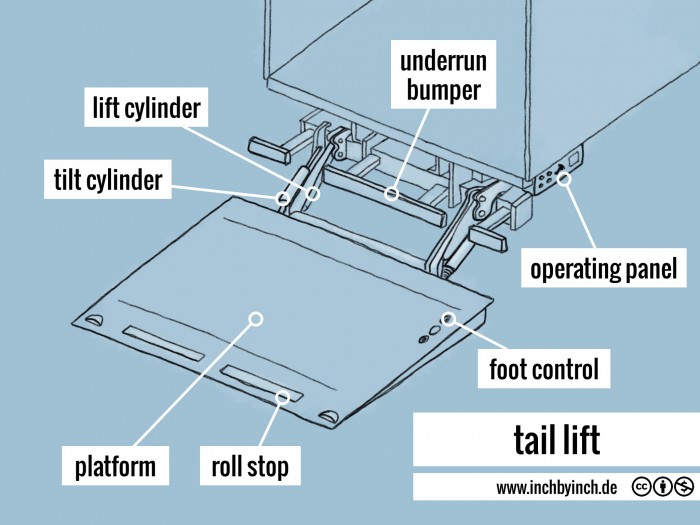 underrun bumper

lift cylinder

tilt cylinder

operating panel

foot control

platform

roll stop

tail lift

www.inchbyinch.de