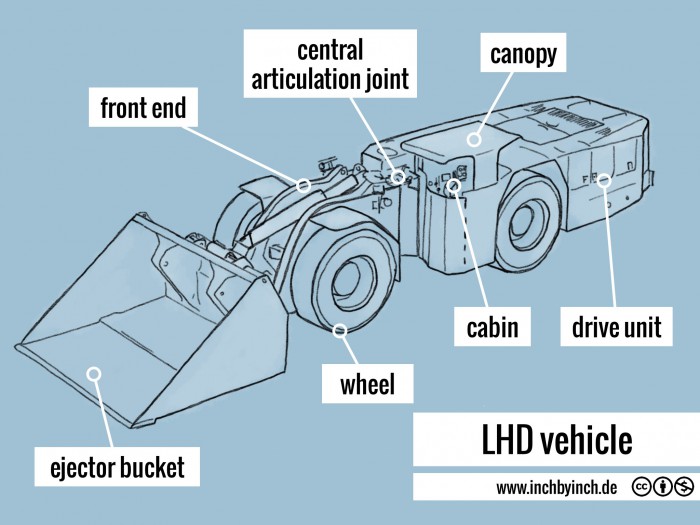 central articulation joint

canopy

front end

cabin

drive unit

wheel

ejector bucket

LHD vehicle

www.inchbyinch.de