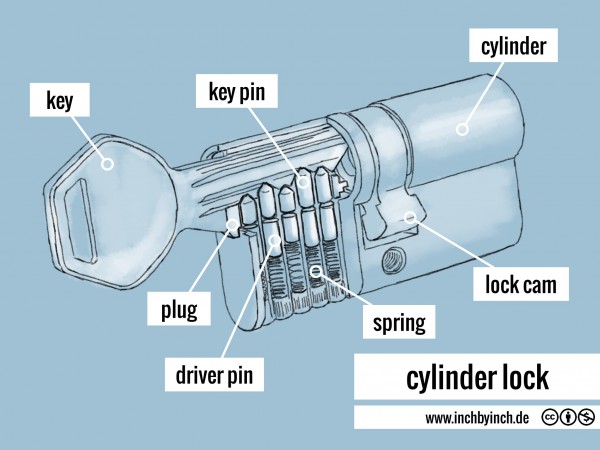 cylinder

key

key pin

lock cam

plug

spring

driver pin

cylinder lock

www.inchbyinch.de