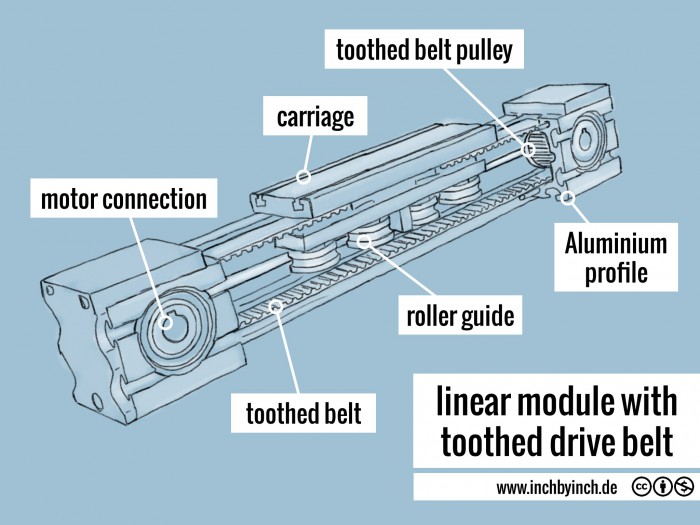 toothed belt pulley

carriage

motor connection

Aluminium profile

roller guide

toothed belt

linear module with toothed drive belt

www.inchbyinch.de