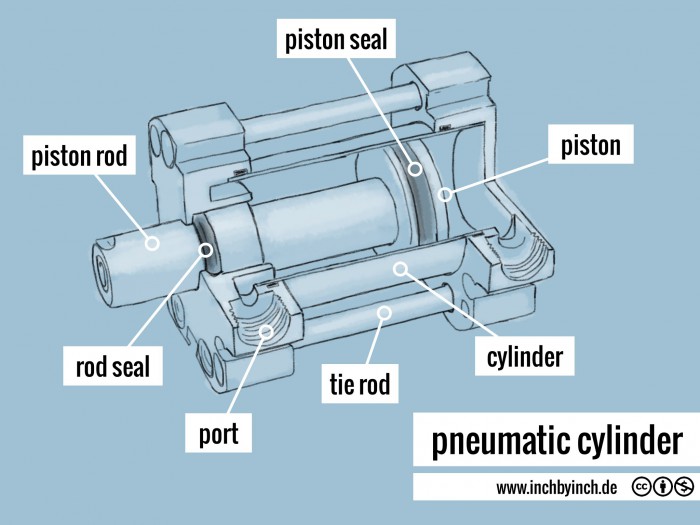 piston seal

piston rod

piston

rod seal

cylinder

tie rod

port

pneumatic cylinder

www.inchbyinch.de