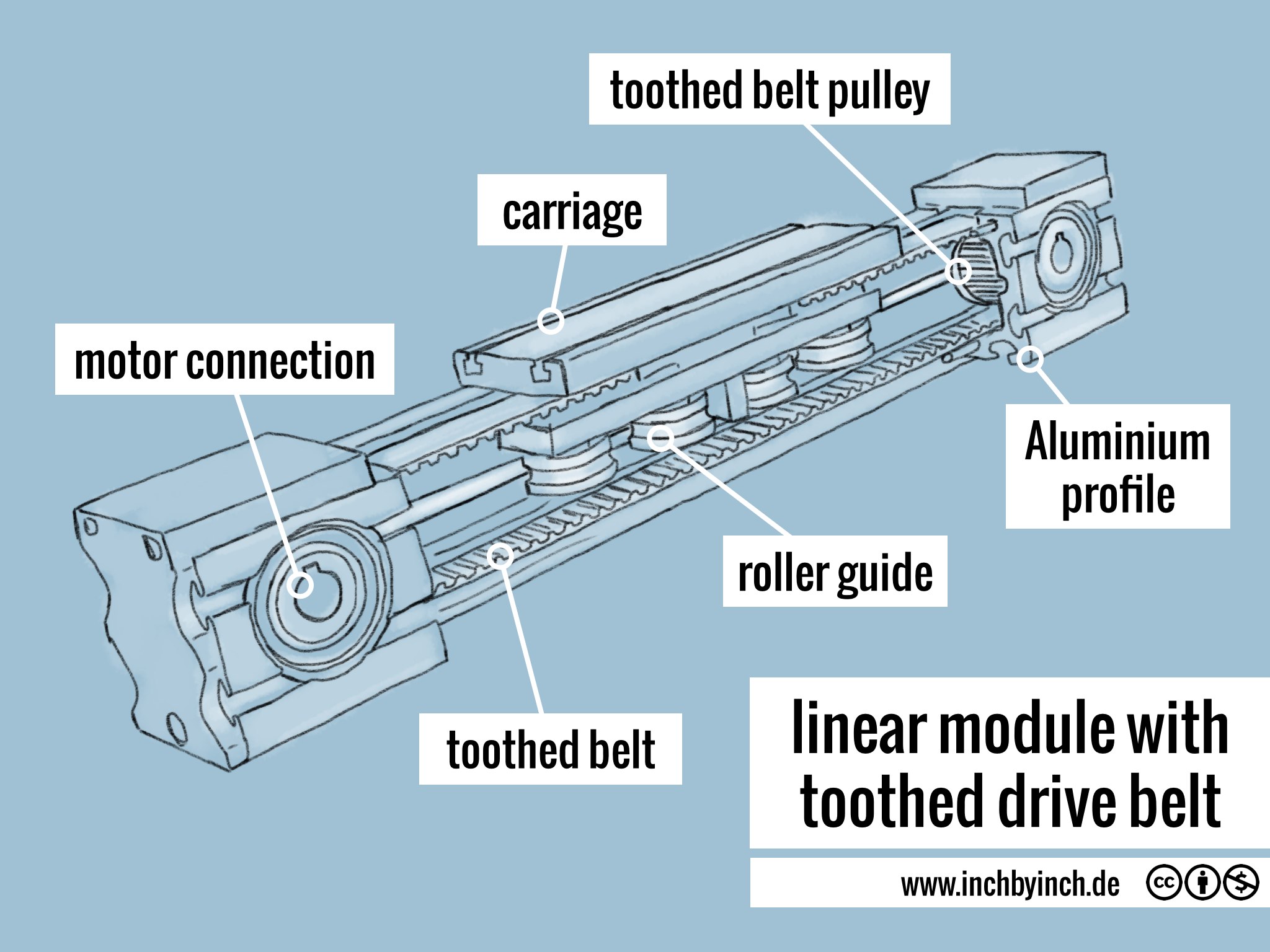 toothed belt pulley

carriage

motor connection

Aluminium profile

roller guide

toothed belt

linear module with toothed drive belt

www.inchbyinch.de